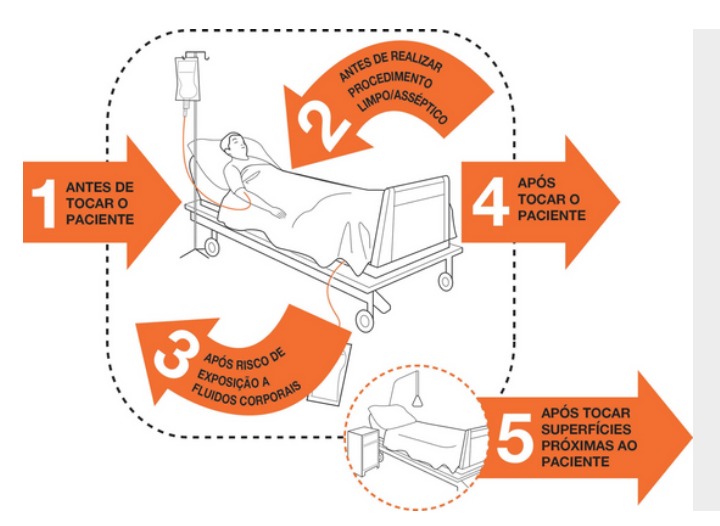 1 ANTES DE TOCAR O PACIENTE

2 ANTES DE REALIZAR PROCEDIMENTO LIMPO/ASSÉPTICO

3 APÓS RISCO DE EXPOSIÇÃO A FLUIDOS CORPORAIS

4 APÓS TOCAR O PACIENTE

5 APÓS TOCAR SUPERFÍCIES PRÓXIMAS AO PACIENTE